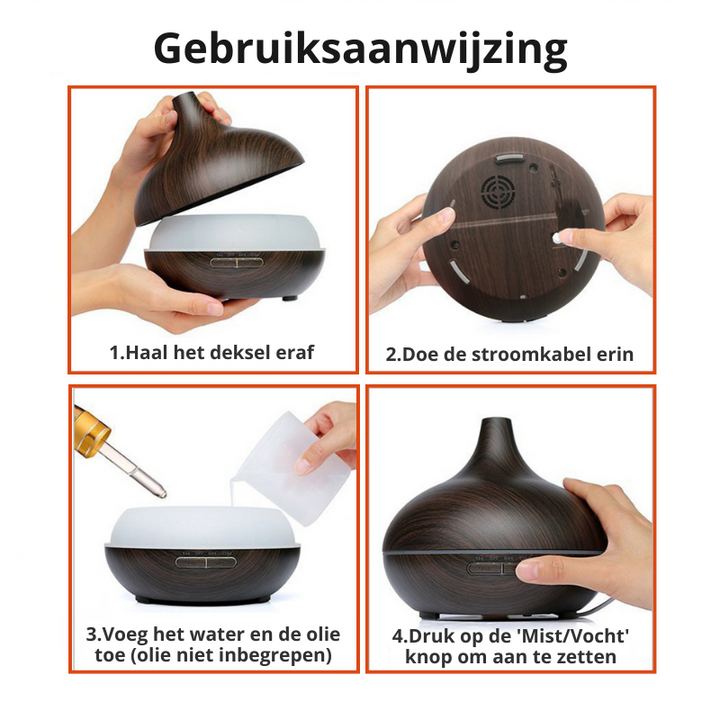 Gebruiksaanwijzing

1.Haal het deksel eraf

2.Doe de stroomkabel erin

3.Voeg het water en de olie toe (olie niet inbegrepen)

4.Druk op de 'Mist/Vocht' knop om aan te zetten