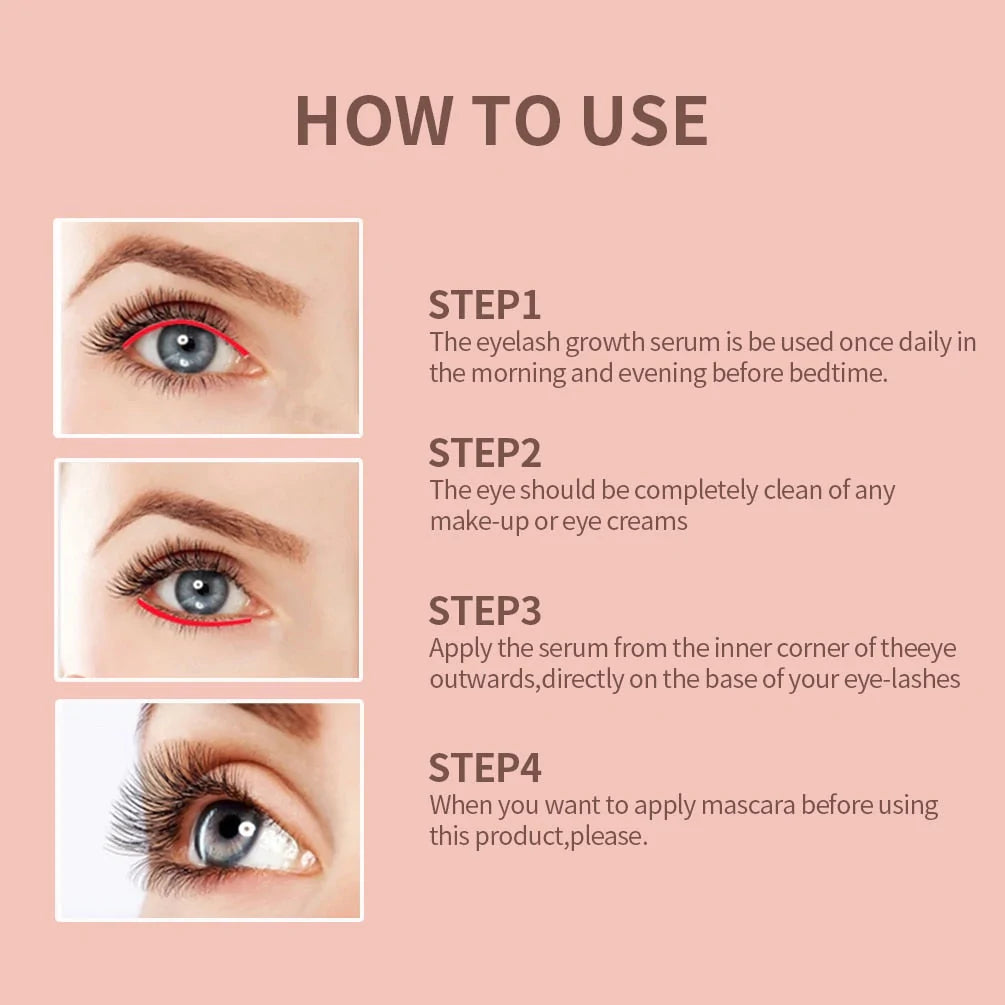 HOW TO USE

STEP1
The eyelash growth serum is be used once daily in the morning and evening before bedtime.

STEP2
The eye should be completely clean of any make-up or eye creams

STEP3
Apply the serum from the inner corner of theeye outwards,directly on the base of your eye-lashes

STEP4
When you want to apply mascara before using this product,please.