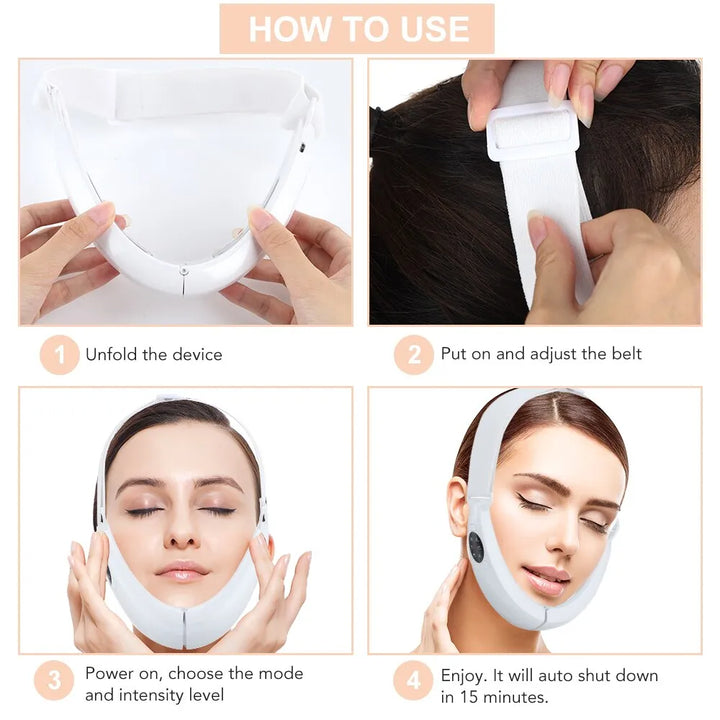 HOW TO USE

1 Unfold the device

2 Put on and adjust the belt

3 Power on, choose the mode and intensity level

4 Enjoy. It will auto shut down in 15 minutes.