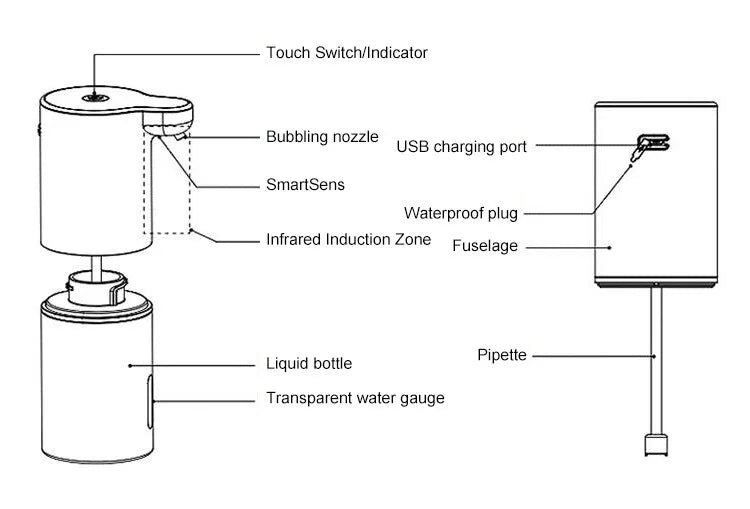 Touch Switch/Indicator

Bubbling nozzle

SmartSens

Infrared Induction Zone

Liquid bottle

Transparent water gauge

USB charging port

Waterproof plug

Fuselage

Pipette