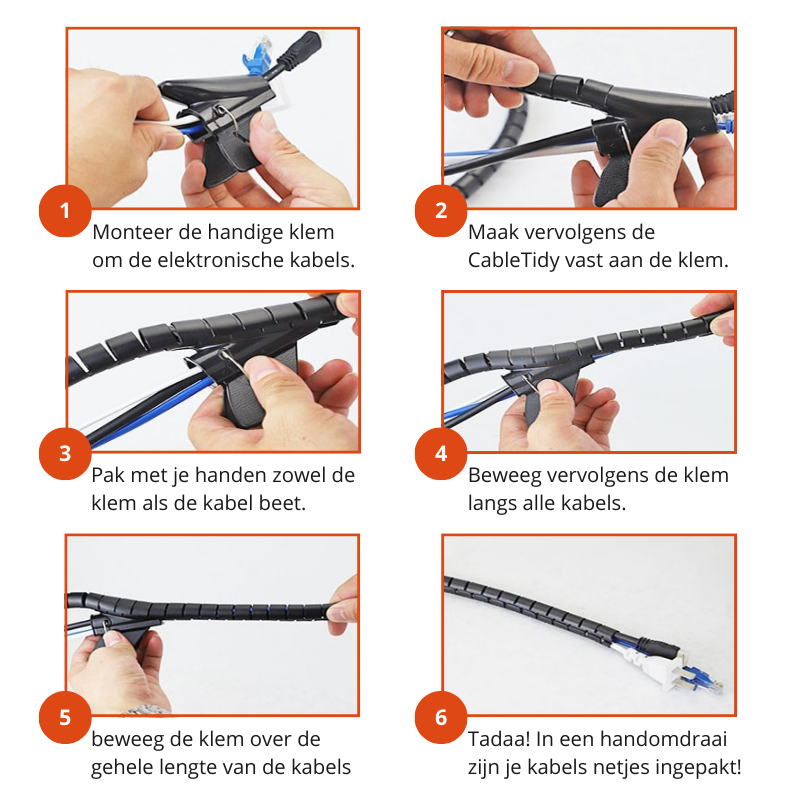 1

Monteer de handige klem om de elektronische kabels.

2

Maak vervolgens de CableTidy vast aan de klem.

3

Pak met je handen zowel de klem als de kabel beet.

4

Beweeg vervolgens de klem langs alle kabels.

5

beweeg de klem over de gehele lengte van de kabels

6

Tadaa! In een handomdraai zijn je kabels netjes ingepakt!