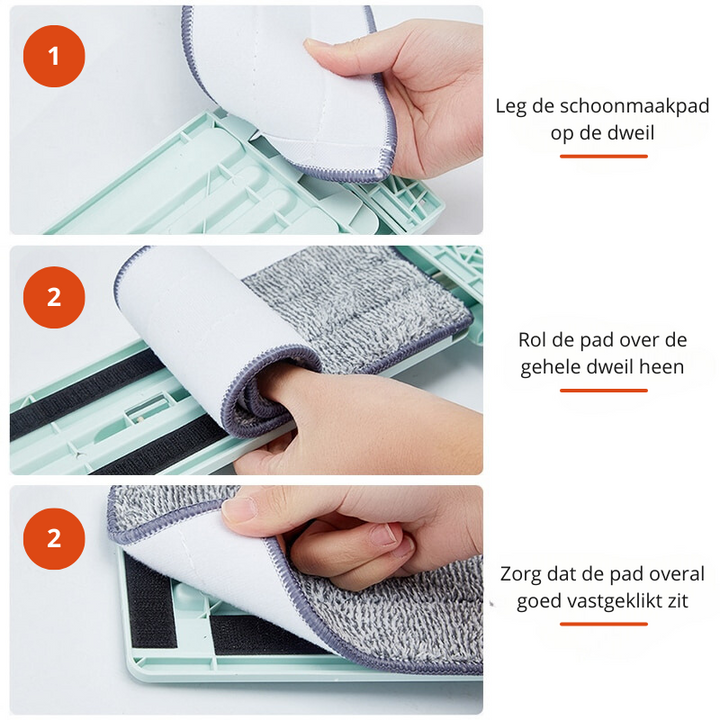 1

Leg de schoonmaakpad op de dweil

2

Rol de pad over de gehele dweil heen

2

Zorg dat de pad overal goed vastgeklikt zit