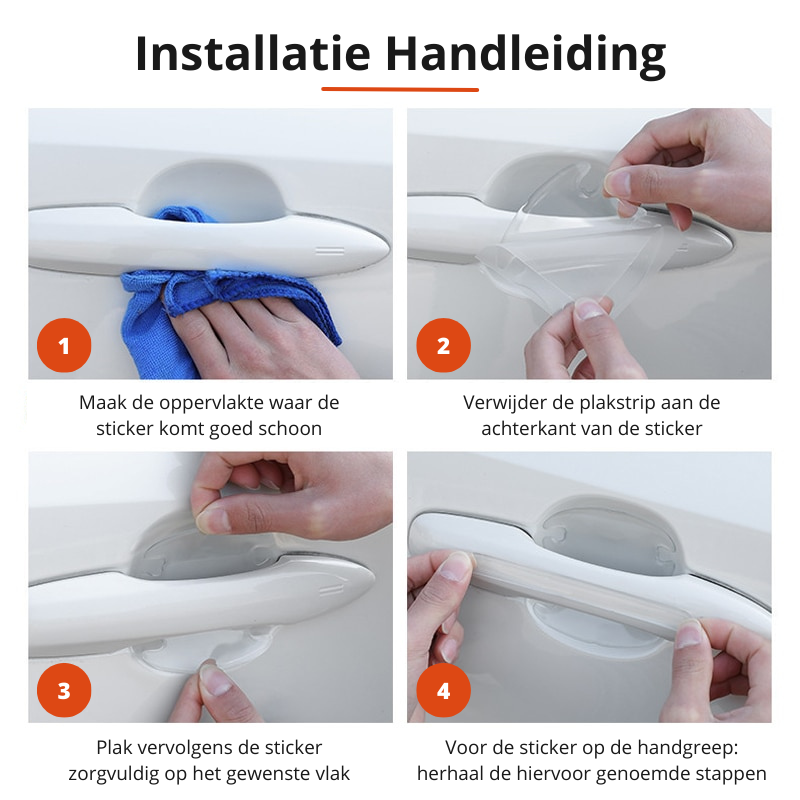 Installatie Handleiding

1

Maak de oppervlakte waar de sticker komt goed schoon

2

Verwijder de plakstrip aan de achterkant van de sticker

3

Plak vervolgens de sticker zorgvuldig op het gewenste vlak

4

Voor de sticker op de handgreep: herhaal de hiervoor genoemde stappen