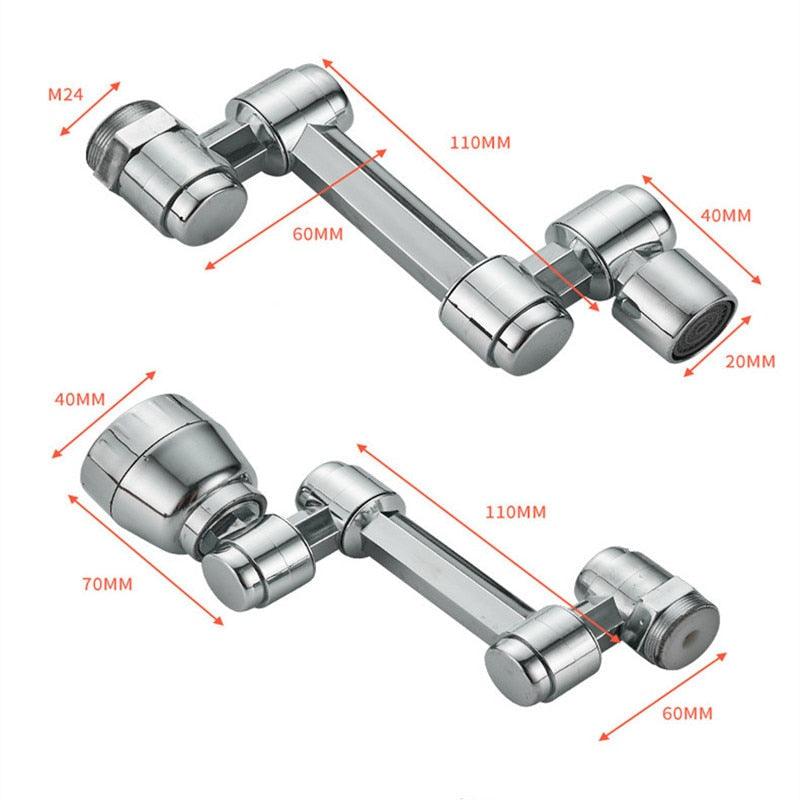 M24
110MM
60MM
40MM
20MM
40MM
110MM
70MM
60MM