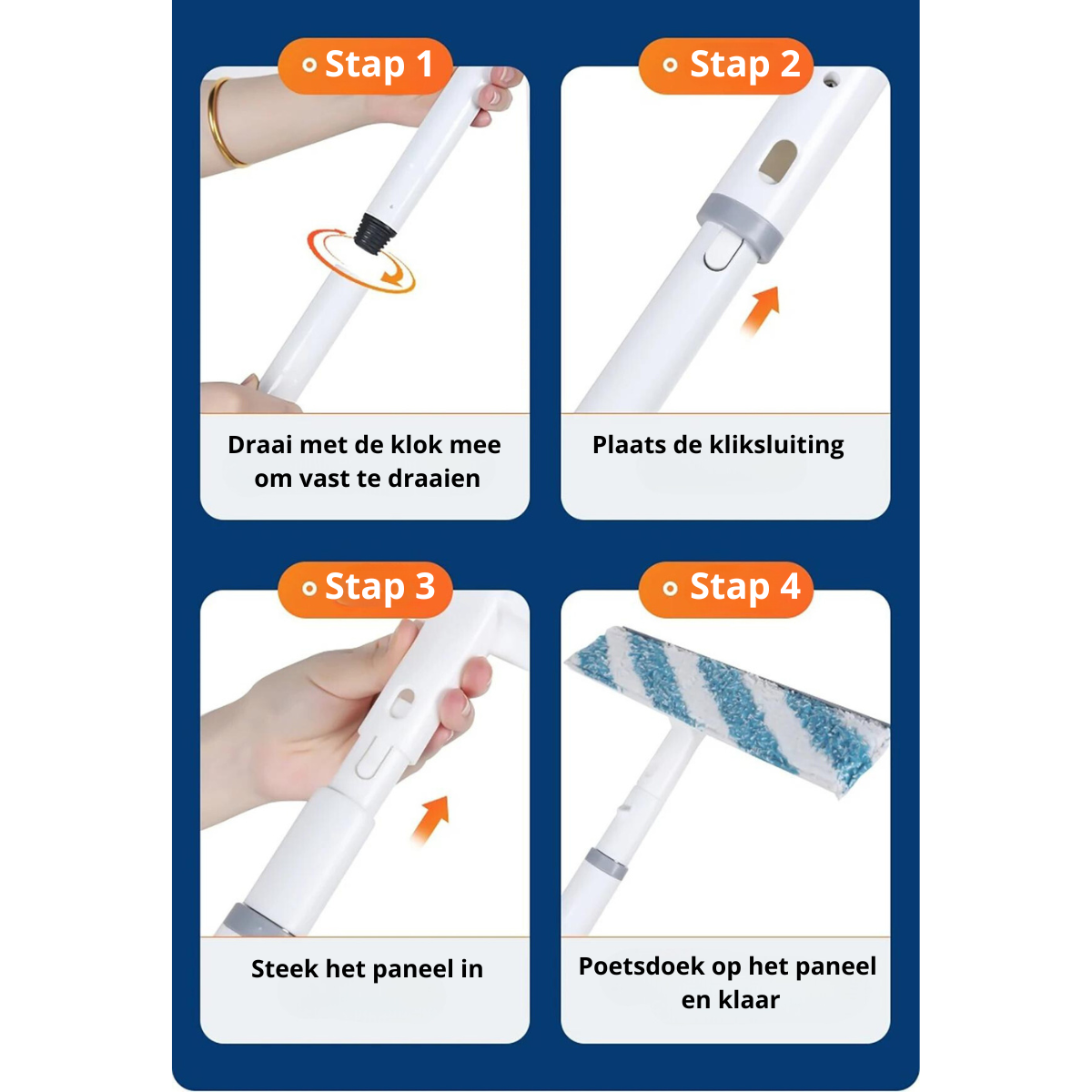 Stap 1

Draai met de klok mee om vast te draaien

Stap 2

Plaats de kliksluiting

Stap 3

Steek het paneel in

Stap 4

Poetsdoek op het paneel en klaar