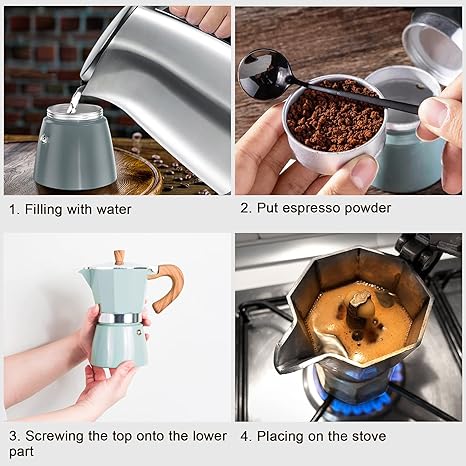 1. Filling with water

2. Put espresso powder

3. Screwing the top onto the lower part

4. Placing on the stove