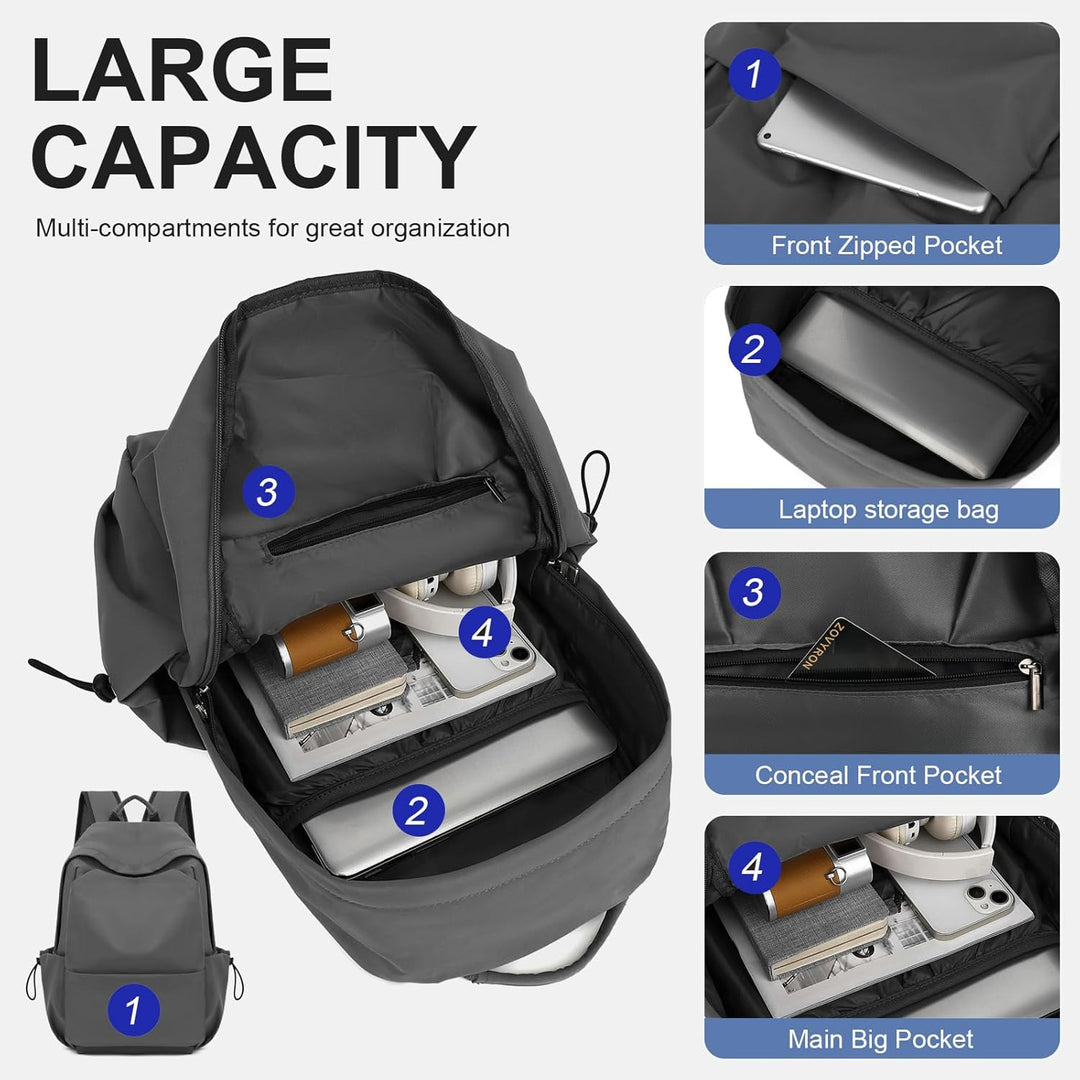 LARGE CAPACITY

Multi-compartments for great organization

3

4

2

1

1

Front Zipped Pocket

2

Laptop storage bag

3

ZOVYRON

Conceal Front Pocket

4

Main Big Pocket