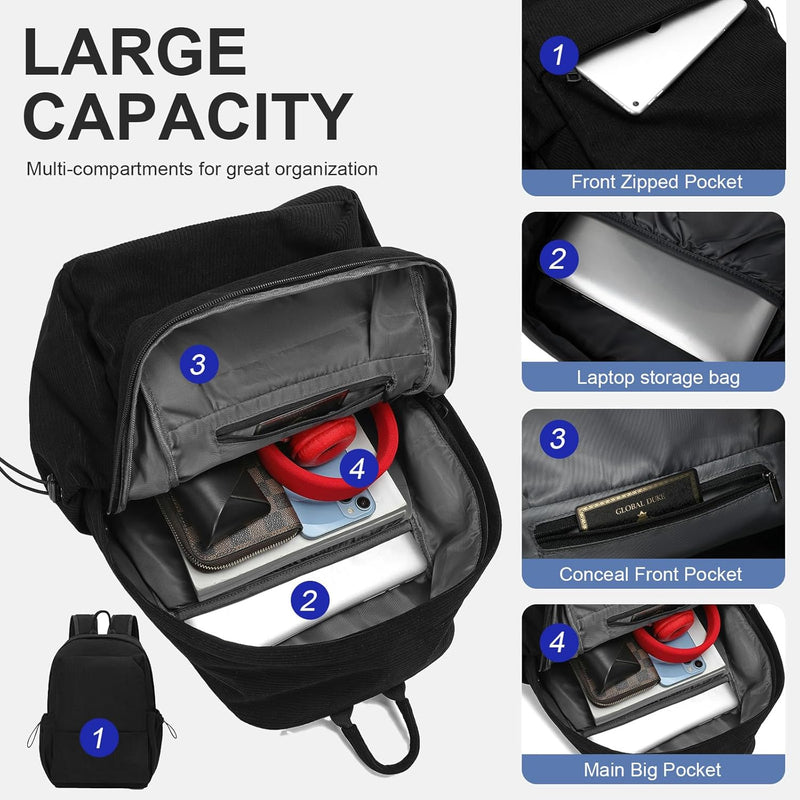 LARGE CAPACITY

Multi-compartments for great organization

3

4

2

1

1

Front Zipped Pocket

2

Laptop storage bag

3

GLOBAL DUKE

Conceal Front Pocket

4

Main Big Pocket