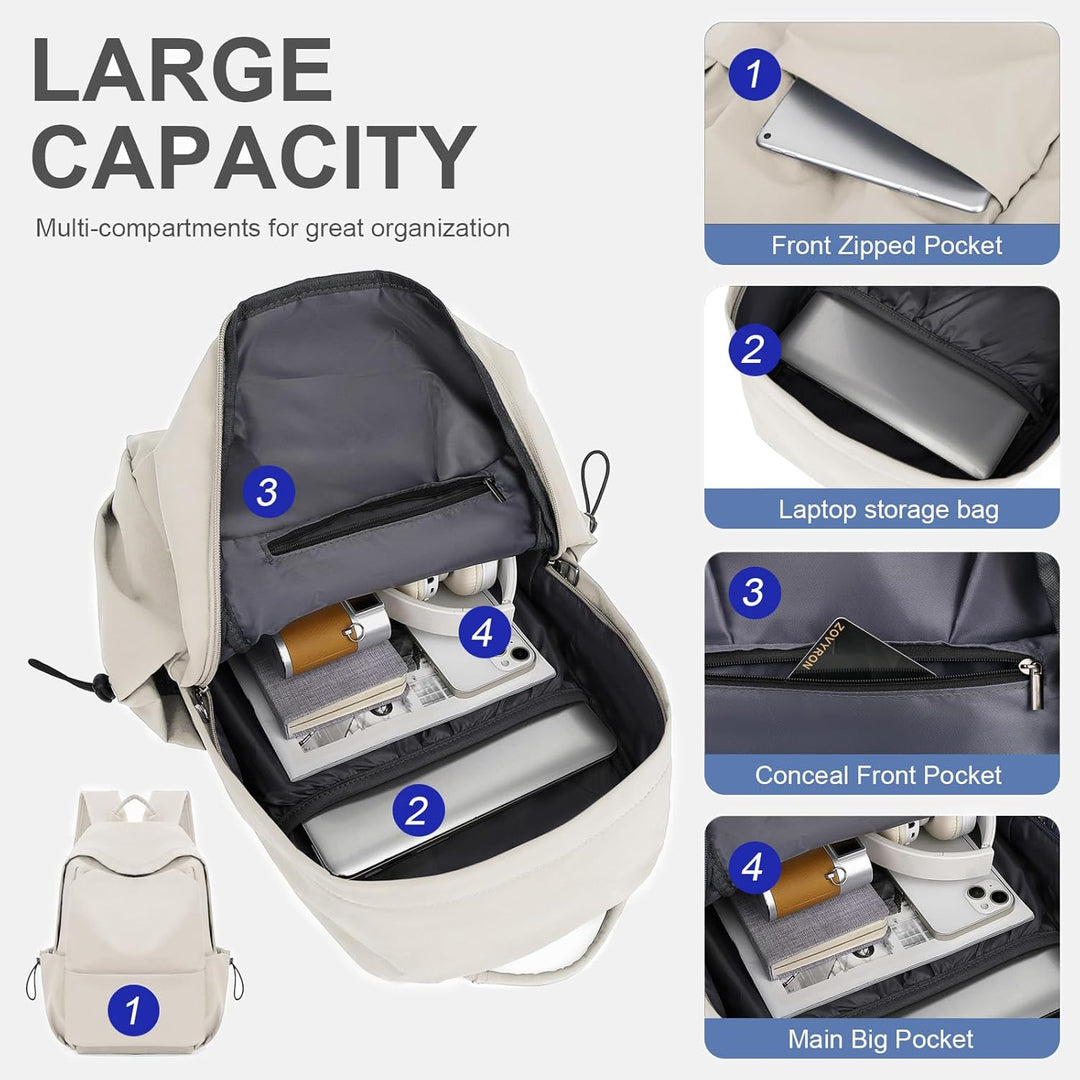 LARGE CAPACITY

Multi-compartments for great organization

3

4

2

1

1

Front Zipped Pocket

2

Laptop storage bag

3

ZOVYRON

Conceal Front Pocket

4

Main Big Pocket