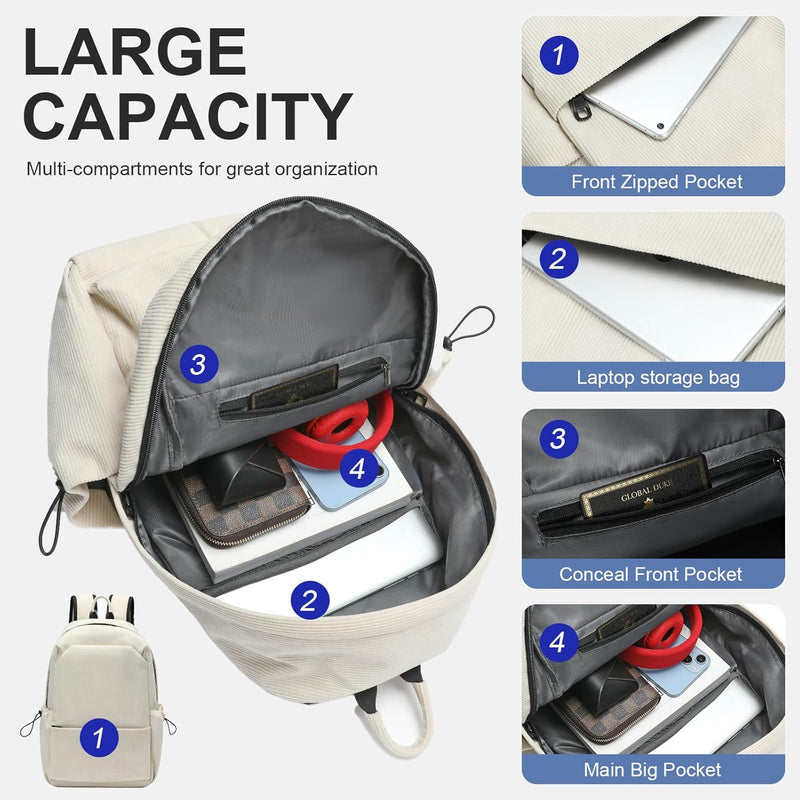 LARGE CAPACITY

Multi-compartments for great organization

3

4

2

1

1

Front Zipped Pocket

2

Laptop storage bag

3

GLOBAL DUKE

Conceal Front Pocket

4

Main Big Pocket