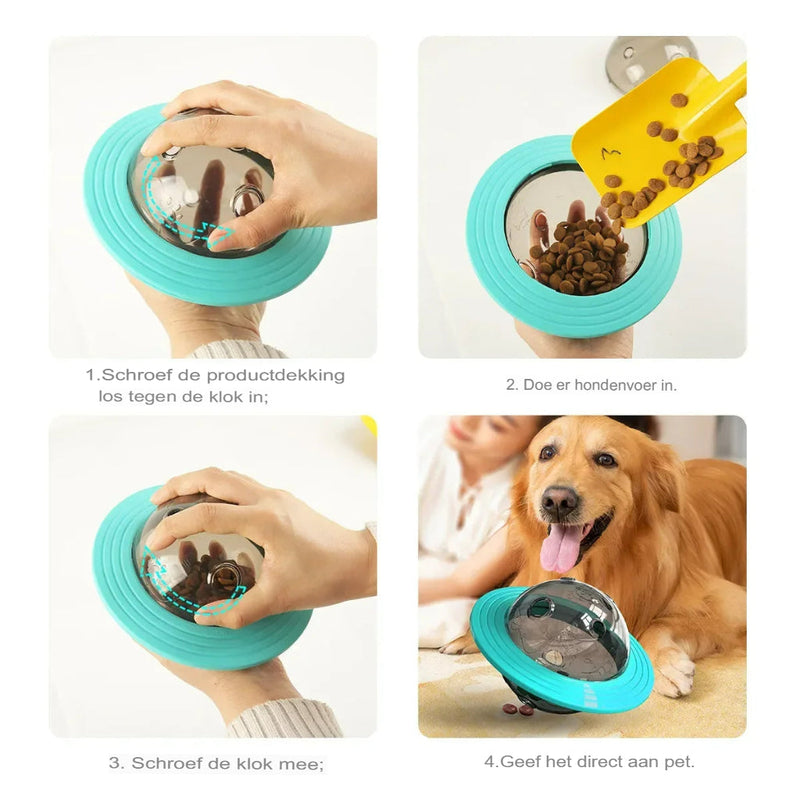 1.Schroef de productdekking los tegen de klok in;

2. Doe er hondenvoer in.

3. Schroef de klok mee;

4.Geef het direct aan pet.