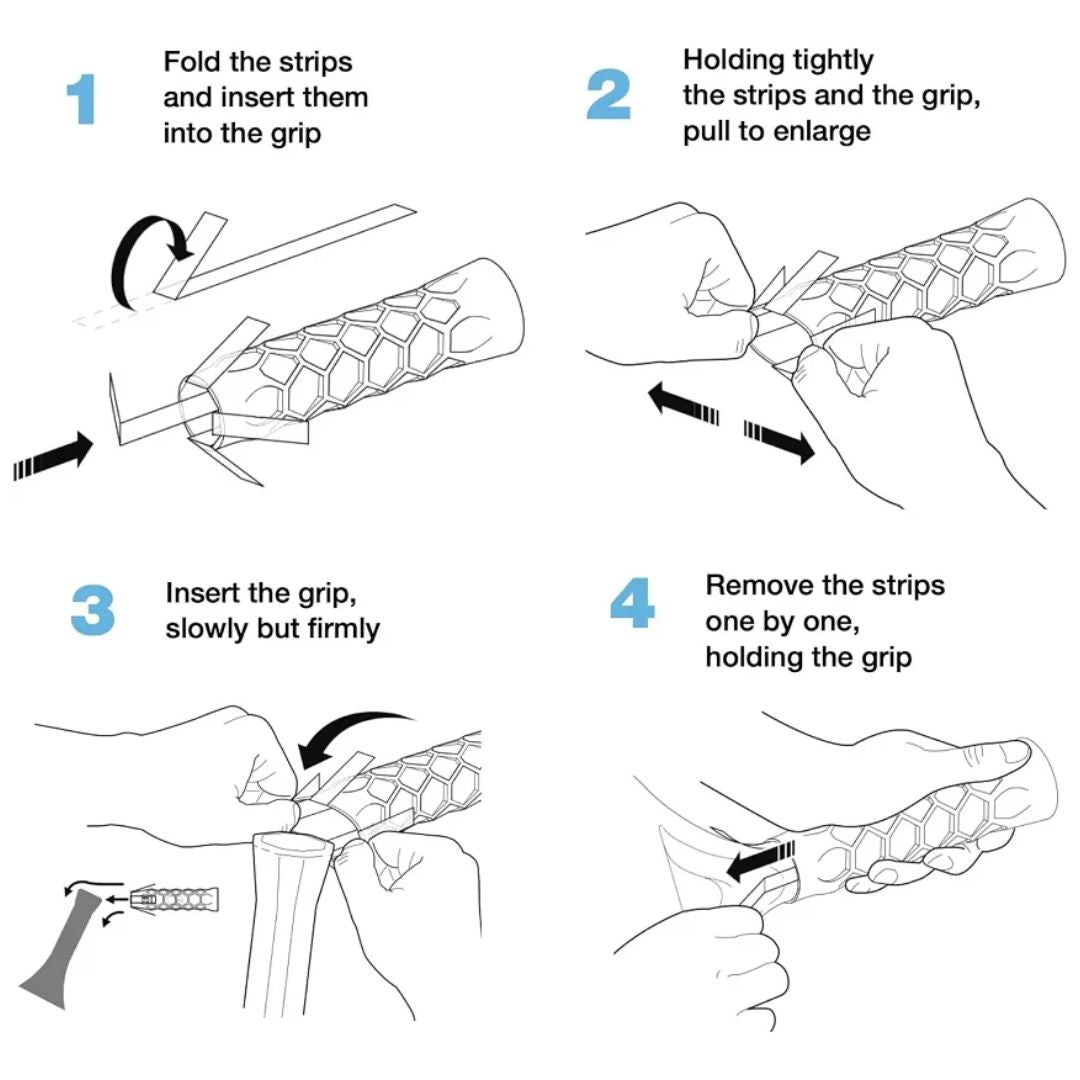 1
Fold the strips and insert them into the grip

2
Holding tightly the strips and the grip, pull to enlarge

3
Insert the grip, slowly but firmly

4
Remove the strips one by one, holding the grip