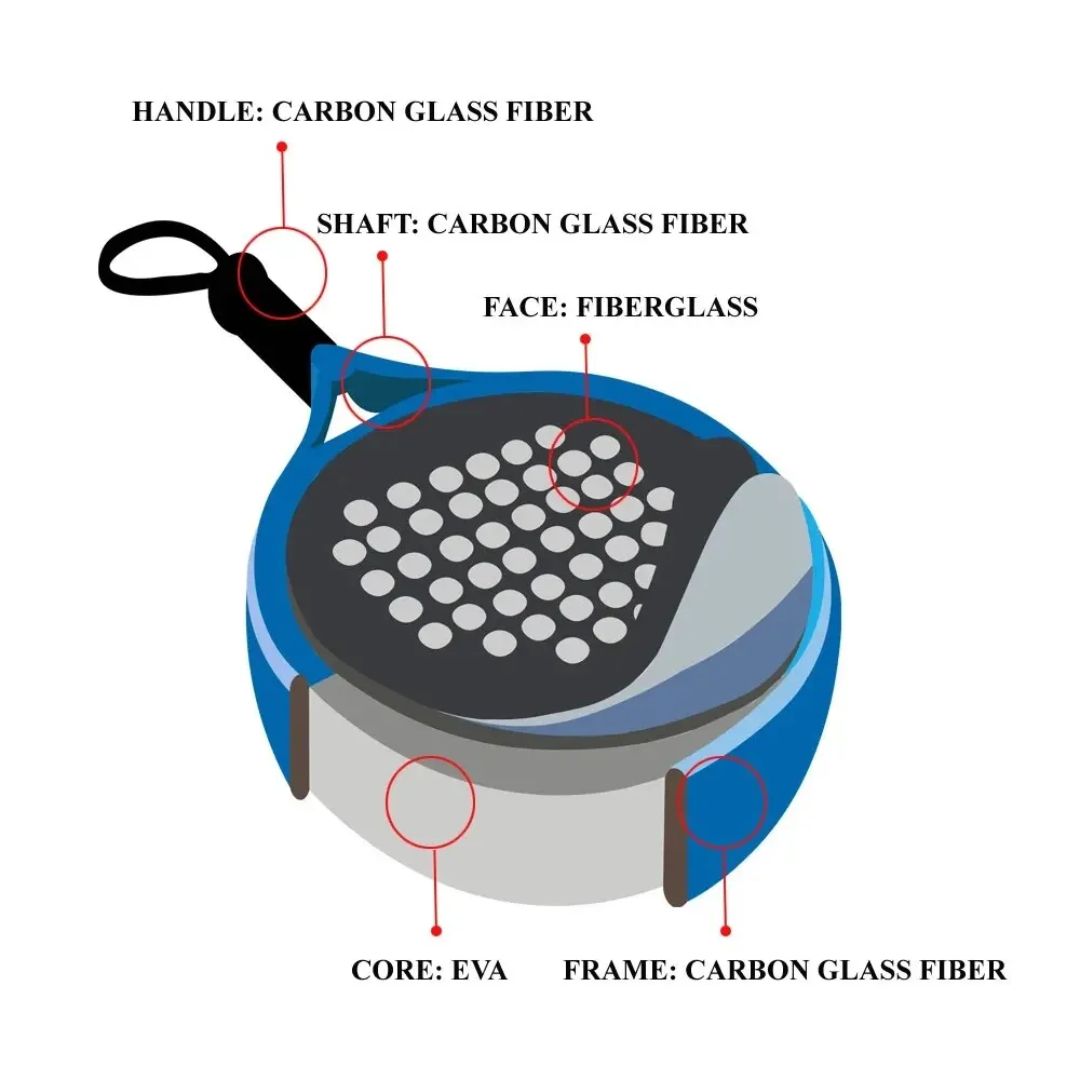 HANDLE: CARBON GLASS FIBER

SHAFT: CARBON GLASS FIBER

FACE: FIBERGLASS

CORE: EVA

FRAME: CARBON GLASS FIBER