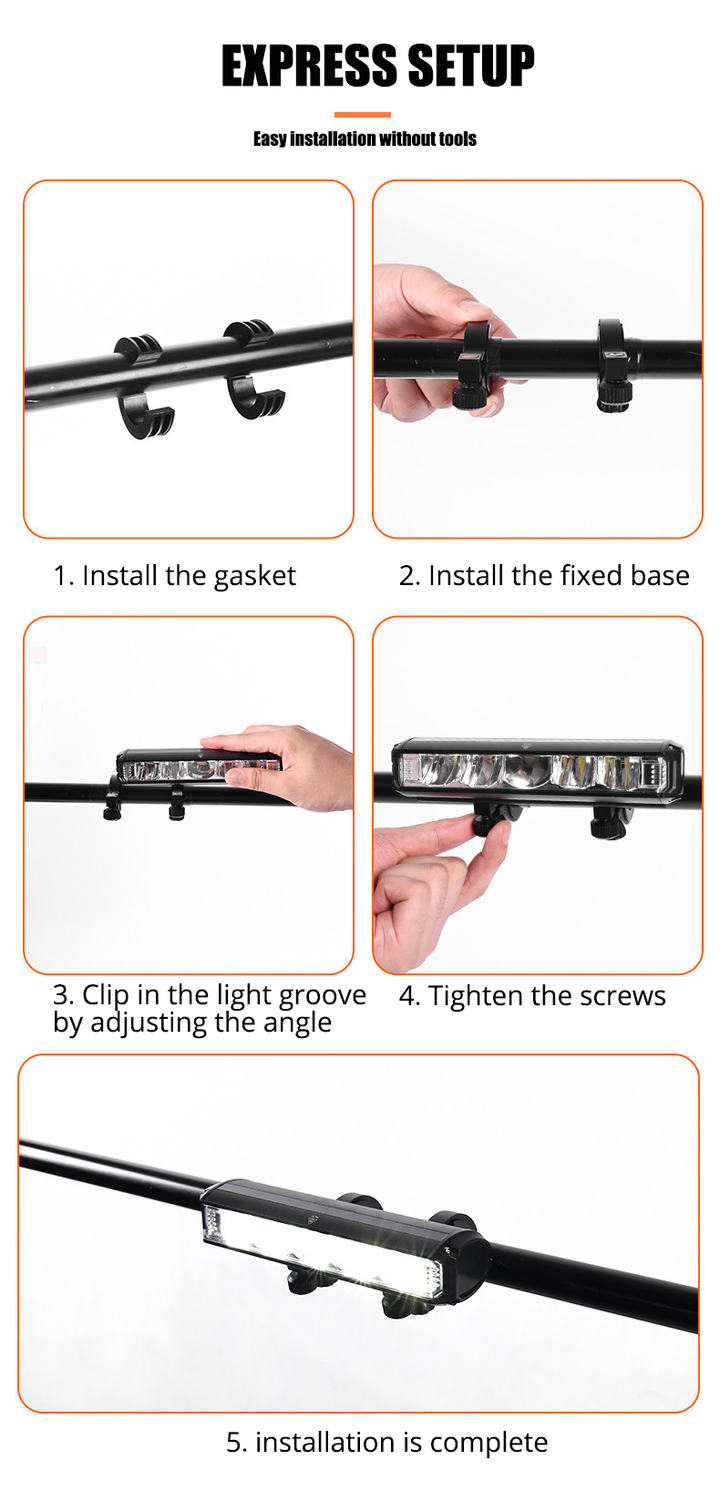 EXPRESS SETUP

Easy installation without tools

1. Install the gasket

2. Install the fixed base

3. Clip in the light groove by adjusting the angle

4. Tighten the screws

5. installation is complete