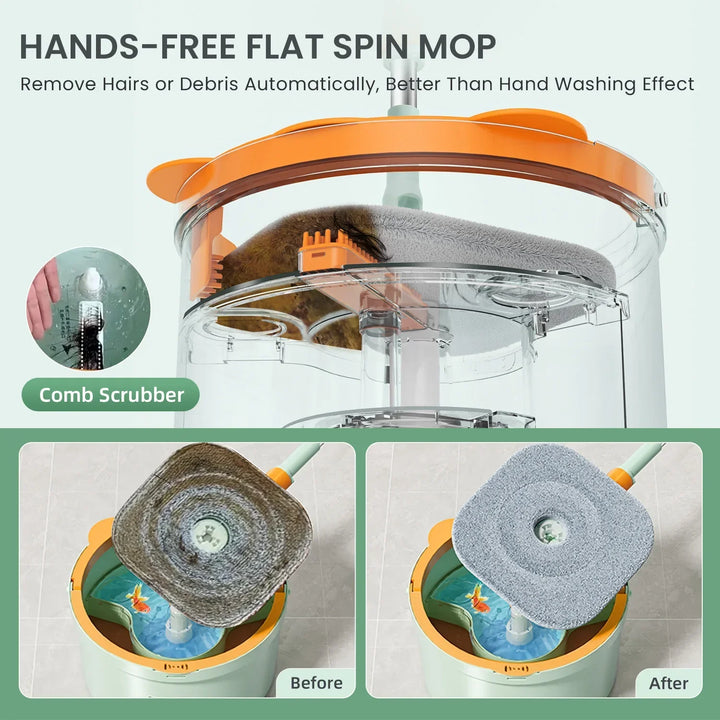 HANDS-FREE FLAT SPIN MOP

Remove Hairs or Debris Automatically, Better Than Hand Washing Effect

Comb Scrubber

Before

After