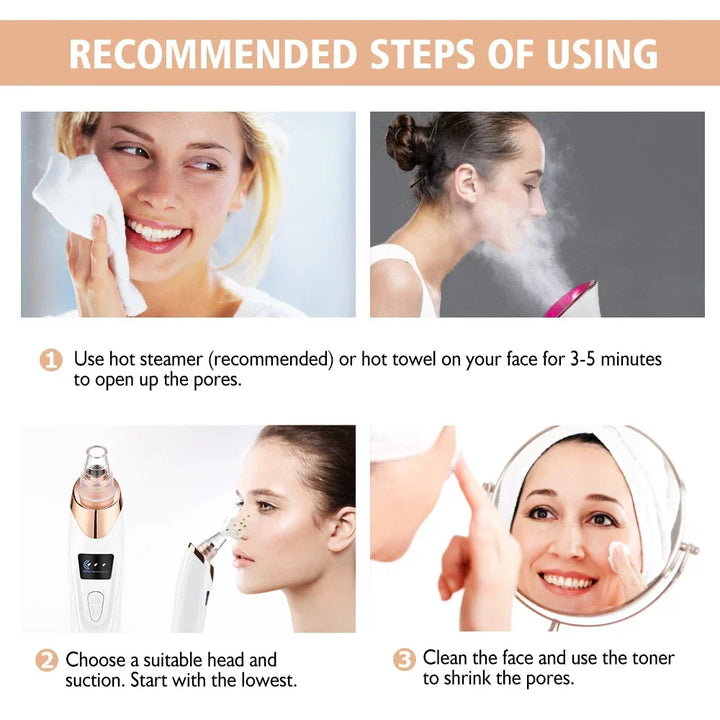 RECOMMENDED STEPS OF USING

1 Use hot steamer (recommended) or hot towel on your face for 3-5 minutes to open up the pores.

2 Choose a suitable head and suction. Start with the lowest.

3 Clean the face and use the toner to shrink the pores.