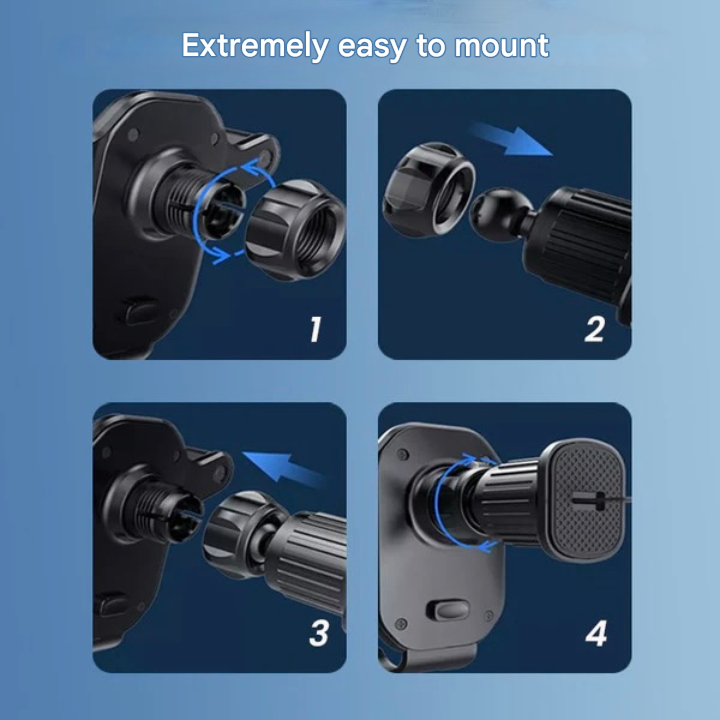 Extremely easy to mount

1

2

3

4