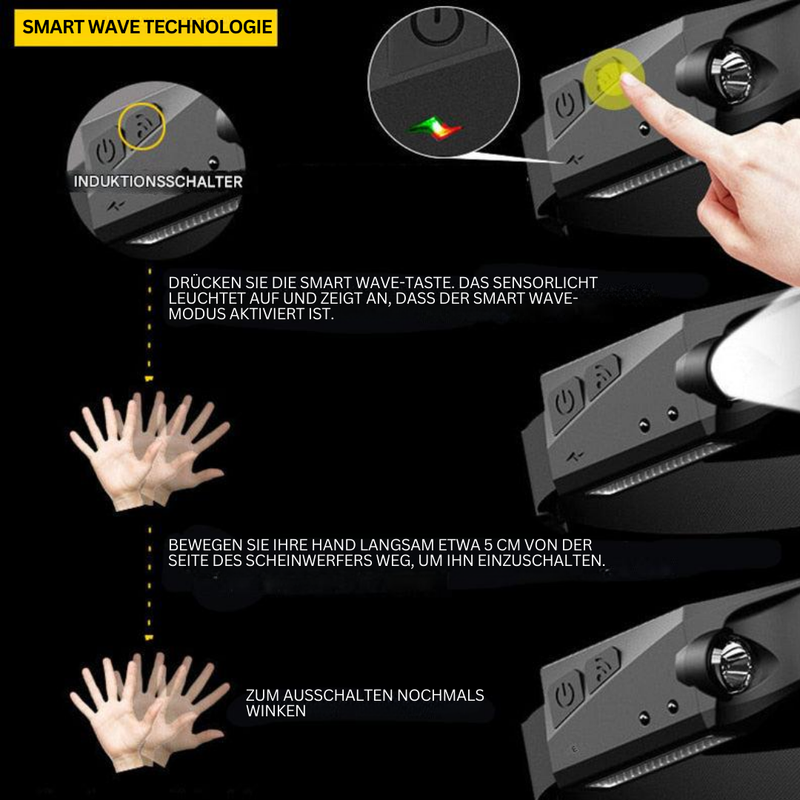 SMART WAVE TECHNOLOGIE

INDUKTIONSSCHALTER

DRÜCKEN SIE DIE SMART WAVE-TASTE. DAS SENSORLICHT LEUCHTET AUF UND ZEIGT AN, DASS DER SMART WAVE-MODUS AKTIVIERT IST.

BEWEGEN SIE IHRE HAND LANGSAM ETWA 5 CM VON DER SEITE DES SCHEINWERFERS WEG, UM IHN EINZUSCHALTEN.

ZUM AUSSCHALTEN NOCHMALS WINKEN