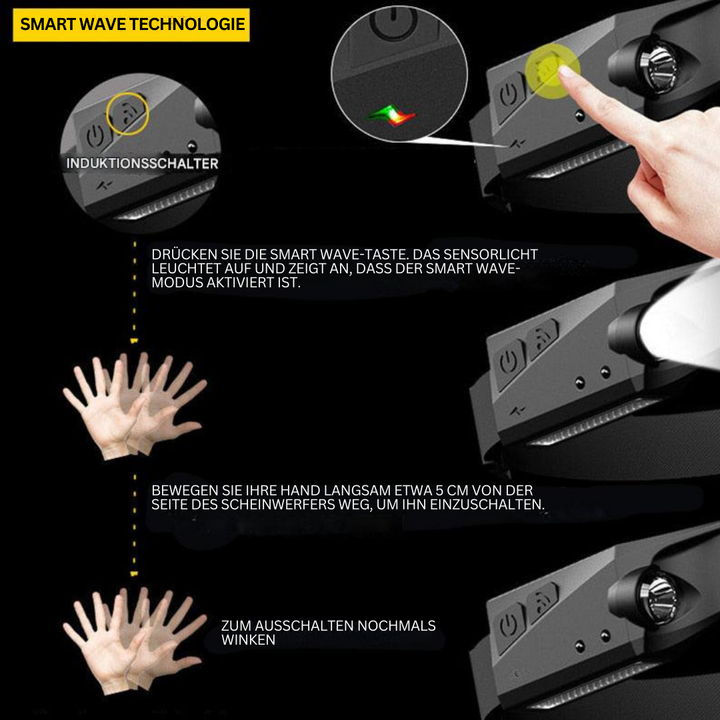 SMART WAVE TECHNOLOGIE

INDUKTIONSSCHALTER

DRÜCKEN SIE DIE SMART WAVE-TASTE. DAS SENSORLICHT LEUCHTET AUF UND ZEIGT AN, DASS DER SMART WAVE-MODUS AKTIVIERT IST.

BEWEGEN SIE IHRE HAND LANGSAM ETWA 5 CM VON DER SEITE DES SCHEINWERFERS WEG, UM IHN EINZUSCHALTEN.

ZUM AUSSCHALTEN NOCHMALS WINKEN