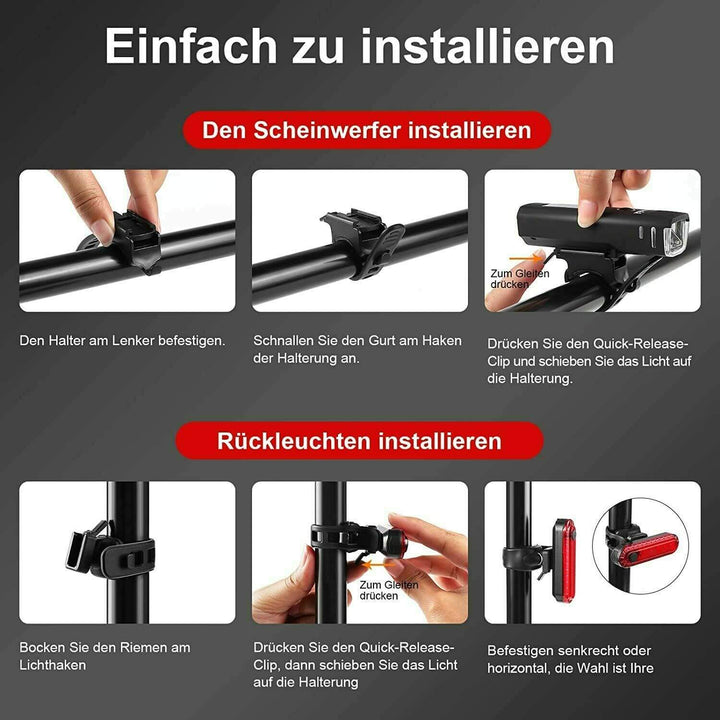 Einfach zu installieren

Den Scheinwerfer installieren

Zum Gleiten drücken

Den Halter am Lenker befestigen.

Schnallen Sie den Gurt am Haken der Halterung an.

Drücken Sie den Quick-Release-Clip und schieben Sie das Licht auf die Halterung.

Rückleuchten installieren

Zum Gleiten drücken

Bocken Sie den Riemen am Lichthaken

Drücken Sie den Quick-Release-Clip, dann schieben Sie das Licht auf die Halterung

Befestigen senkrecht oder horizontal, die Wahl ist Ihre