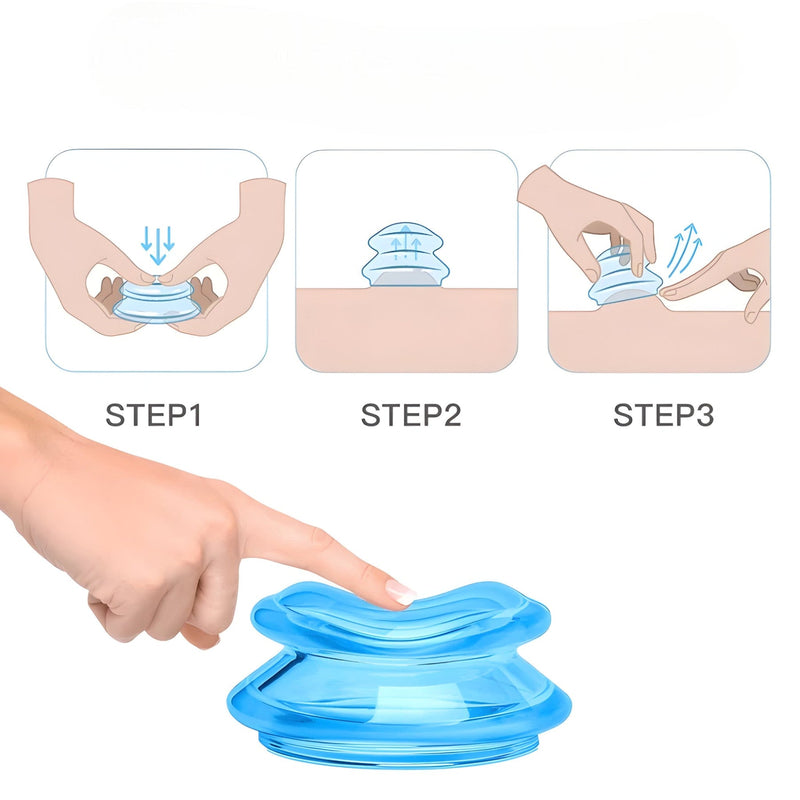 STEP1

STEP2

STEP3