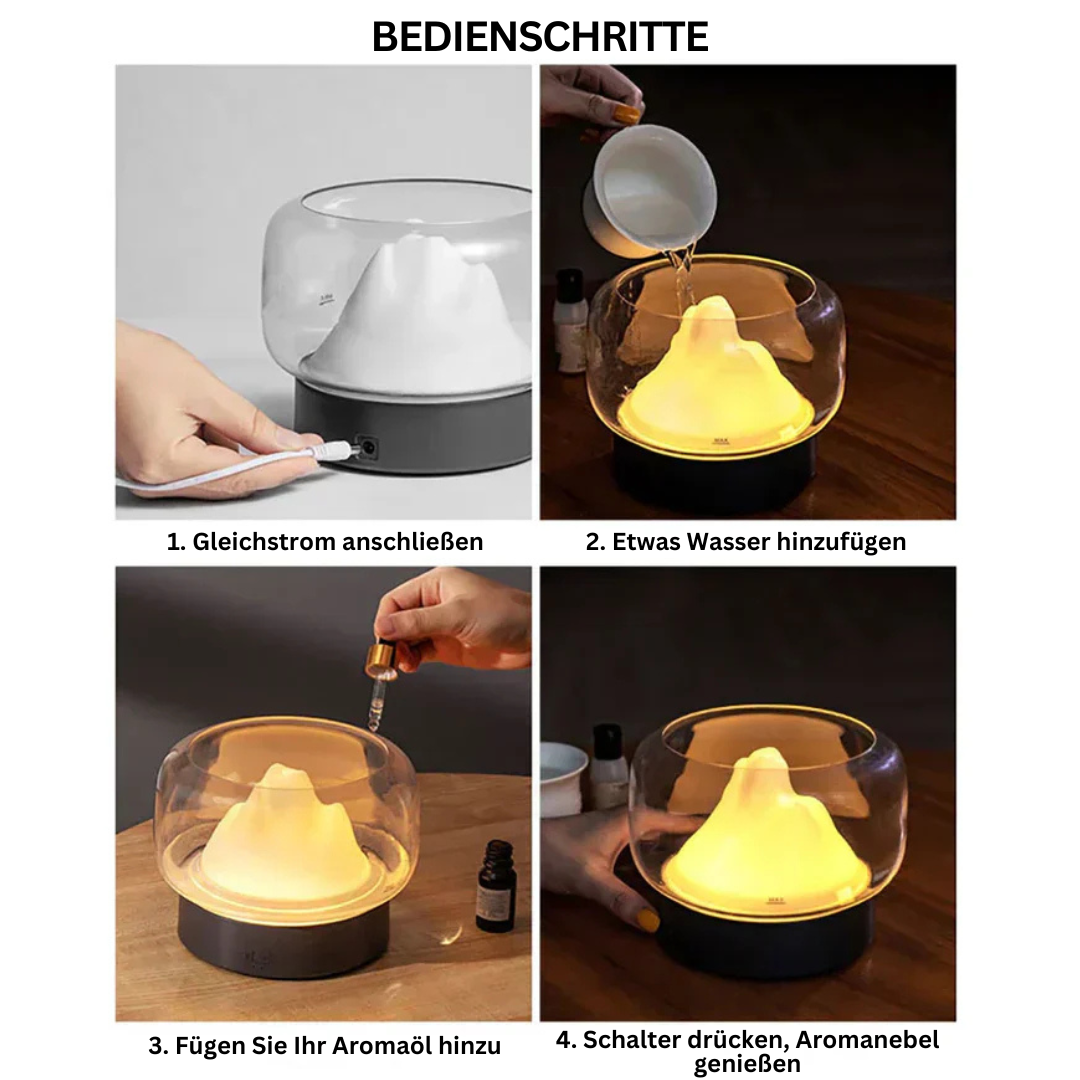 BEDIENSCHRITTE

1. Gleichstrom anschließen

2. Etwas Wasser hinzufügen

3. Fügen Sie Ihr Aromaöl hinzu

4. Schalter drücken, Aromanebel genießen