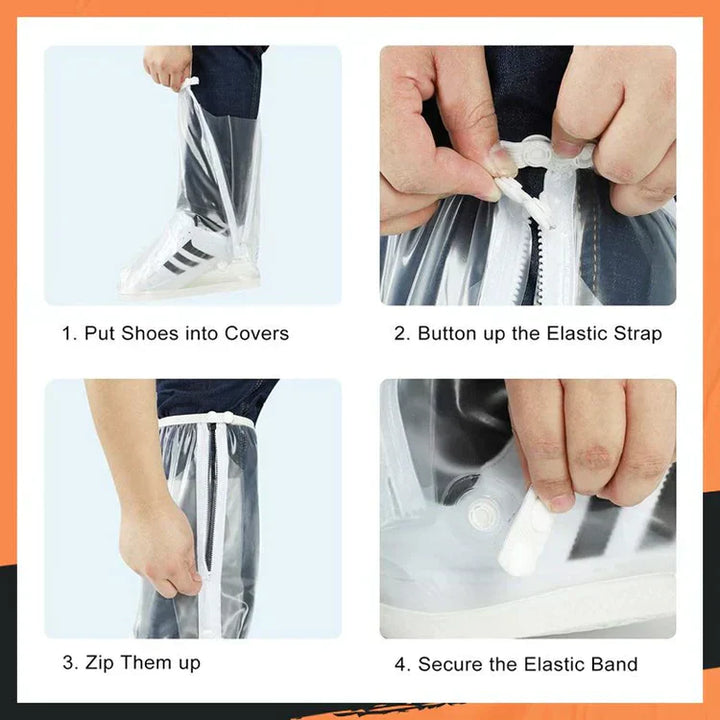 1. Put Shoes into Covers

2. Button up the Elastic Strap

3. Zip Them up

4. Secure the Elastic Band