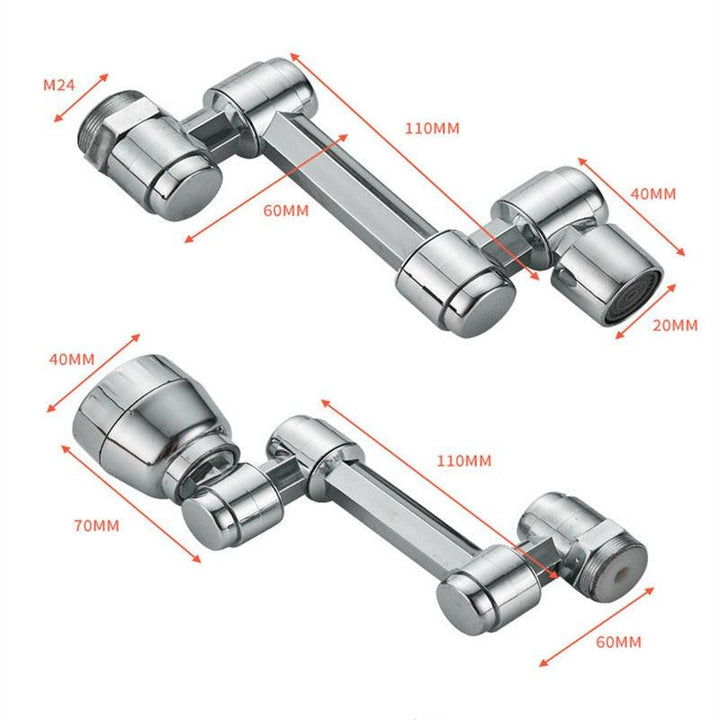 M24
110MM
60MM
40MM
20MM
40MM
110MM
70MM
60MM